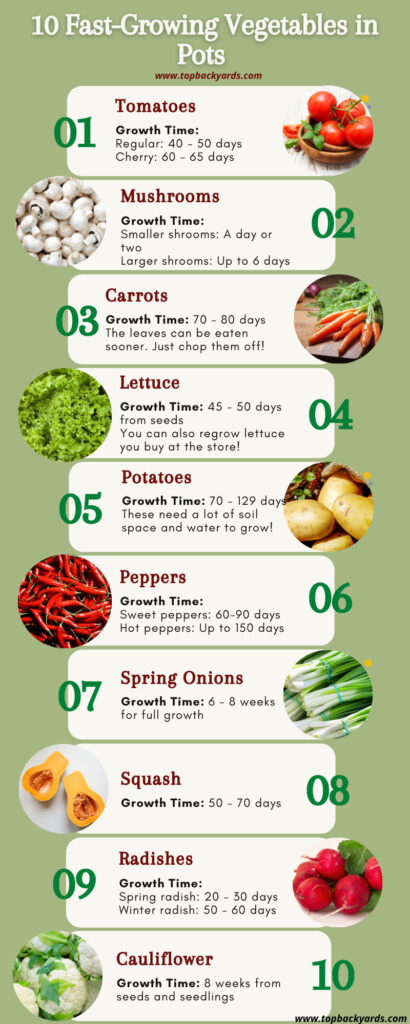 10 Fast-Growing Vegetables in Pots

www.topbackyards.com

01

Tomatoes

Growth Time:
Regular: 40 - 50 days
Cherry: 60 - 65 days

Mushrooms

Growth Time:
Smaller shrooms: A day or two
Larger shrooms: Up to 6 days

02

03

Carrots

Growth Time: 70 - 80 days
The leaves can be eaten sooner. Just chop them off!

Lettuce

Growth Time: 45 - 50 days from seeds
You can also regrow lettuce you buy at the store!

04

05

Potatoes

Growth Time: 70 - 129 days
These need a lot of soil space and water to grow!

Peppers

Growth Time:
Sweet peppers: 60-90 days
Hot peppers: Up to 150 days

06

07

Spring Onions

Growth Time: 6 - 8 weeks for full growth

Squash

Growth Time: 50 - 70 days

08

09

Radishes

Growth Time:
Spring radish: 20 - 30 days
Winter radish: 50 - 60 days

Cauliflower

Growth Time: 8 weeks from seeds and seedlings

10

www.topbackyards.com